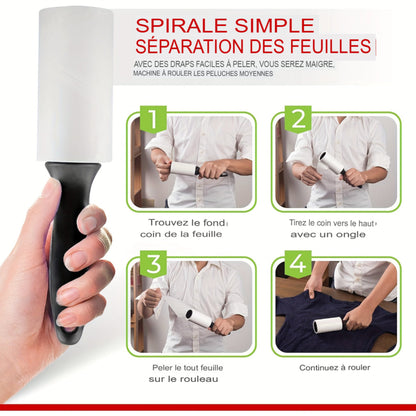 SPIRALE SIMPLE
SÉPARATION DES FEUILLES

AVEC DES DRAPS FACILES À PELER, VOUS SEREZ MAIGRE, MACHINE À ROULER LES PELUCHES MOYENNES

1

Trouvez le fond coin de la feuille

2

Tirez le coin vers le haut avec un ongle

3

Peler le tout feuille sur le rouleau

4

Continuez à rouler