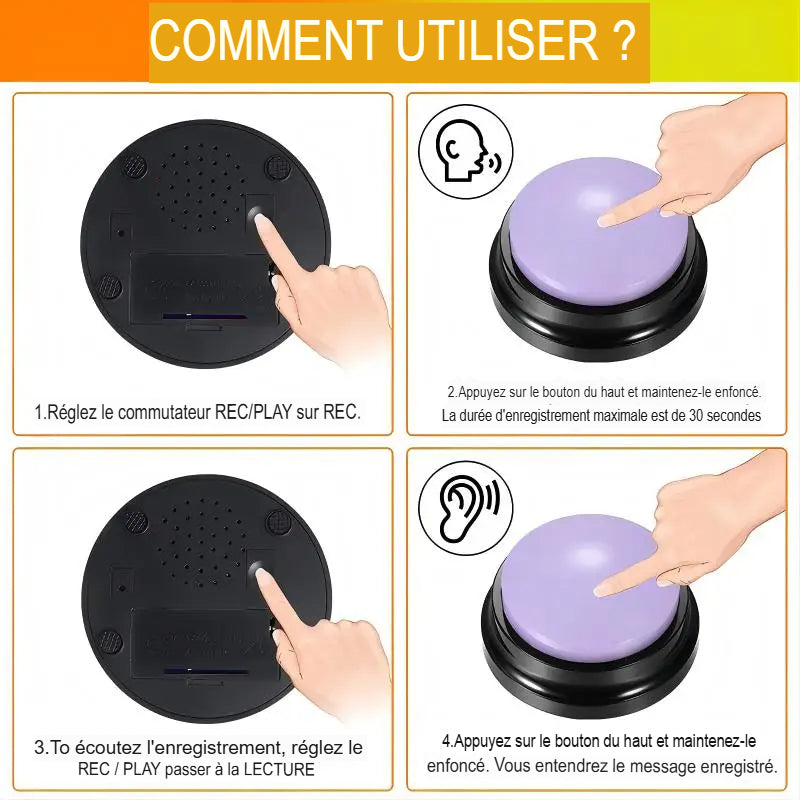 COMMENT UTILISER ?

1.Réglez le commutateur REC/PLAY sur REC.

2.Appuyez sur le bouton du haut et maintenez-le enfoncé.
La durée d'enregistrement maximale est de 30 secondes

3.To écoutez l'enregistrement, réglez le REC / PLAY passer à la LECTURE

4.Appuyez sur le bouton du haut et maintenez-le enfoncé. Vous entendrez le message enregistré.