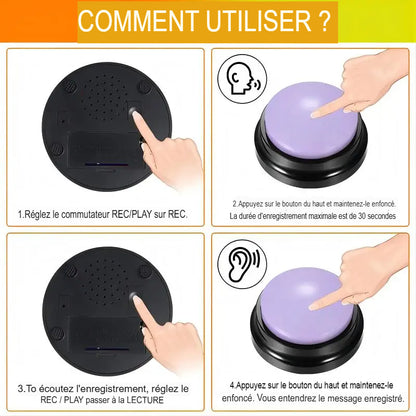 COMMENT UTILISER ?

1.Réglez le commutateur REC/PLAY sur REC.

2.Appuyez sur le bouton du haut et maintenez-le enfoncé. La durée d'enregistrement maximale est de 30 secondes

3.To écoutez l'enregistrement, réglez le REC / PLAY passer à la LECTURE

4.Appuyez sur le bouton du haut et maintenez-le enfoncé. Vous entendrez le message enregistré.